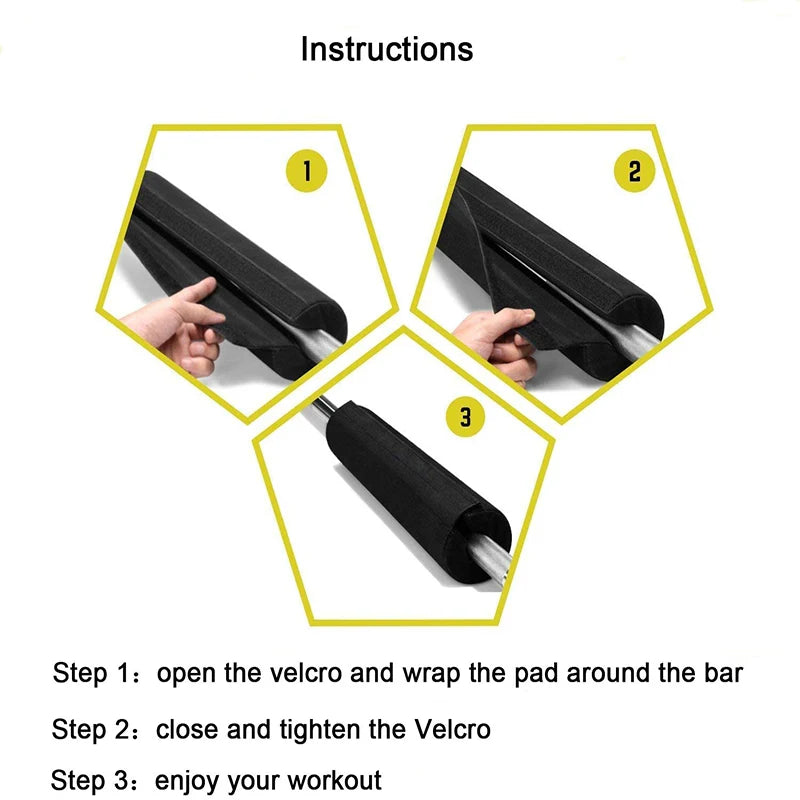 Instructions

1

2

3

Step 1：open the velcro and wrap the pad around the bar

Step 2：close and tighten the Velcro

Step 3：enjoy your workout