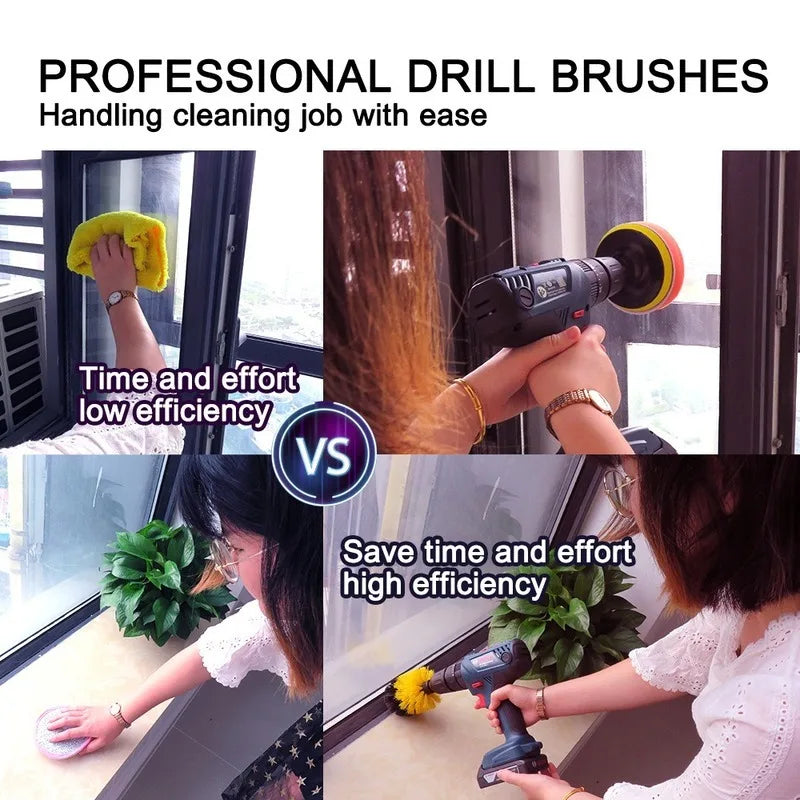 PROFESSIONAL DRILL BRUSHES
Handling cleaning job with ease

Time and effort
low efficiency

VS

Save time and effort
high efficiency