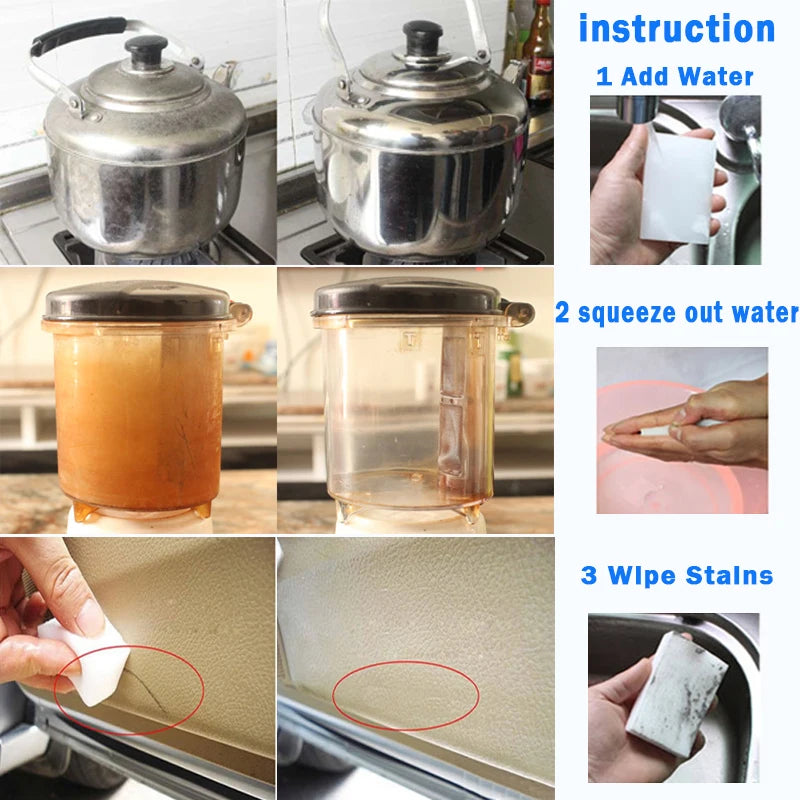 instruction
1 Add Water

2 squeeze out water

3 Wipe Stains