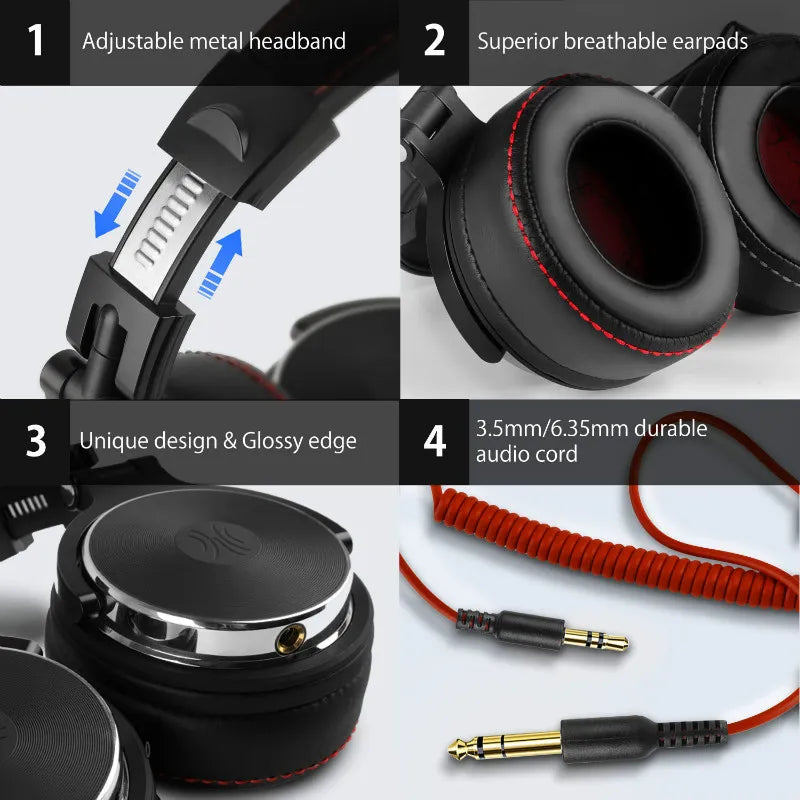 1 Adjustable metal headband

2 Superior breathable earpads

3 Unique design & Glossy edge

4 3.5mm/6.35mm durable audio cord