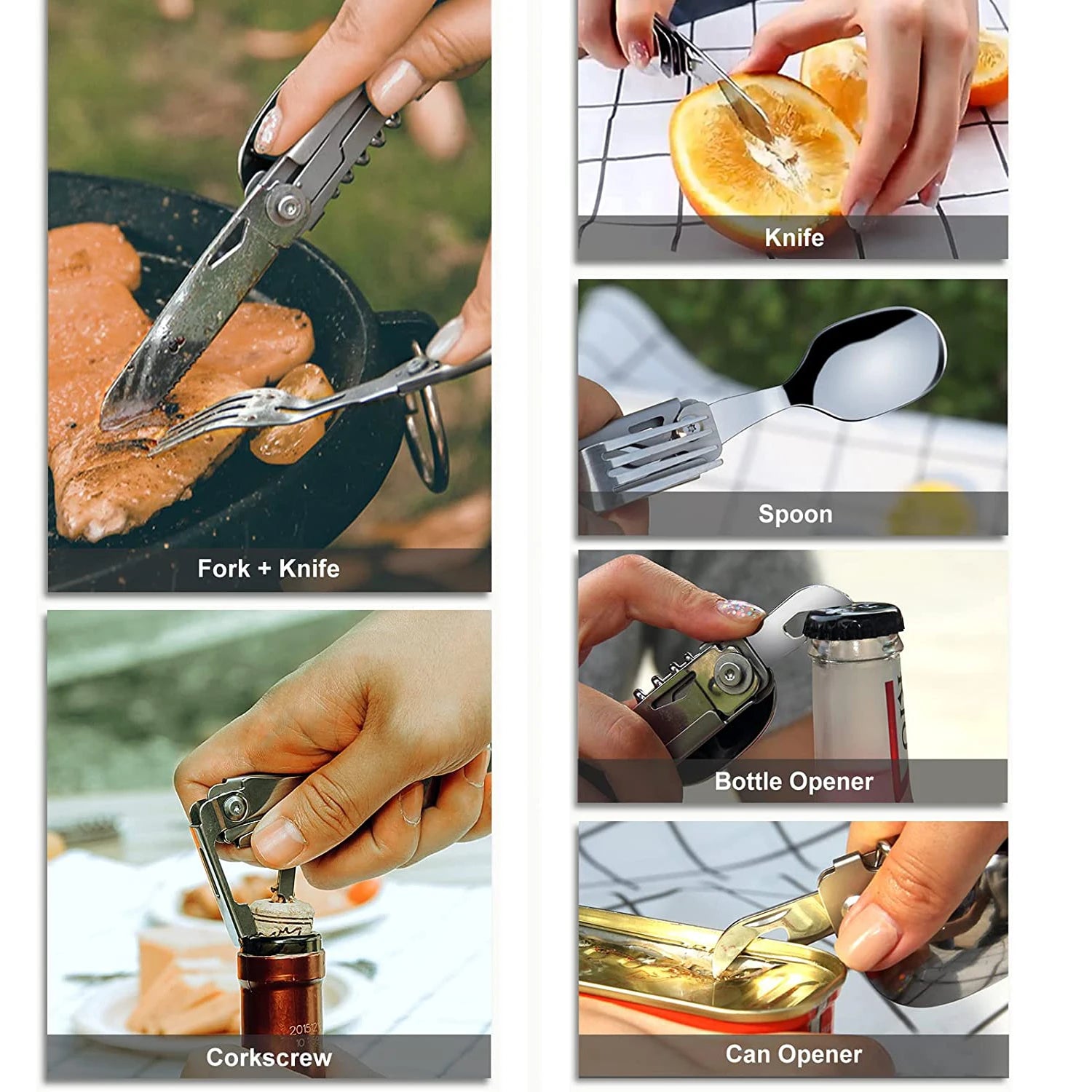 Fork + Knife

Corkscrew

Knife

Spoon

Bottle Opener

Can Opener